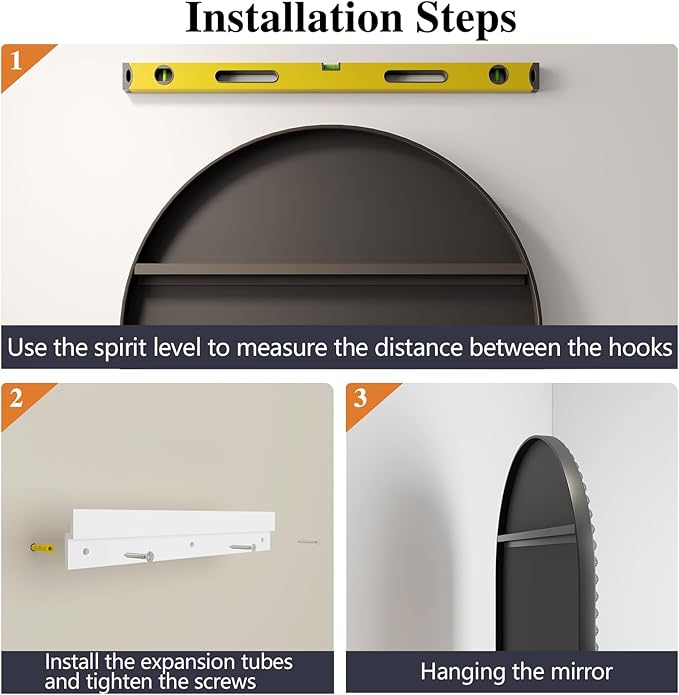 Installation Steps

1

Use the spirit level to measure the distance between the hooks

2

Install the expansion tubes and tighten the screws

3

Hanging the mirror