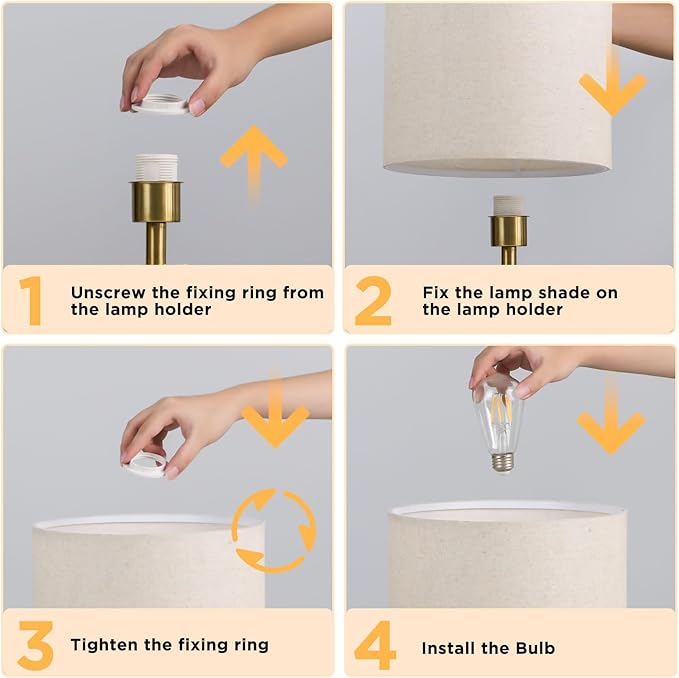 1 Unscrew the fixing ring from the lamp holder

2 Fix the lamp shade on the lamp holder

3 Tighten the fixing ring

4 Install the Bulb