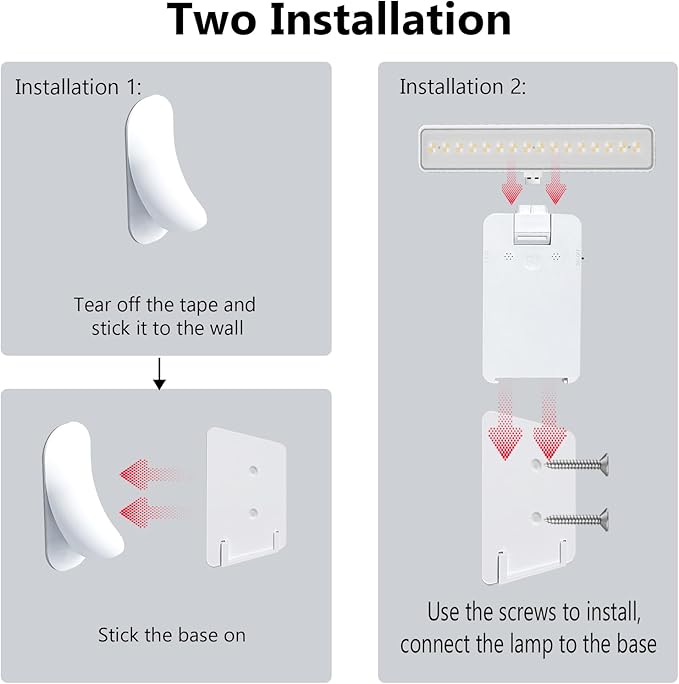 Two Installation

Installation 1:

Tear off the tape and stick it to the wall

Stick the base on

Installation 2:

Use the screws to install, connect the lamp to the base