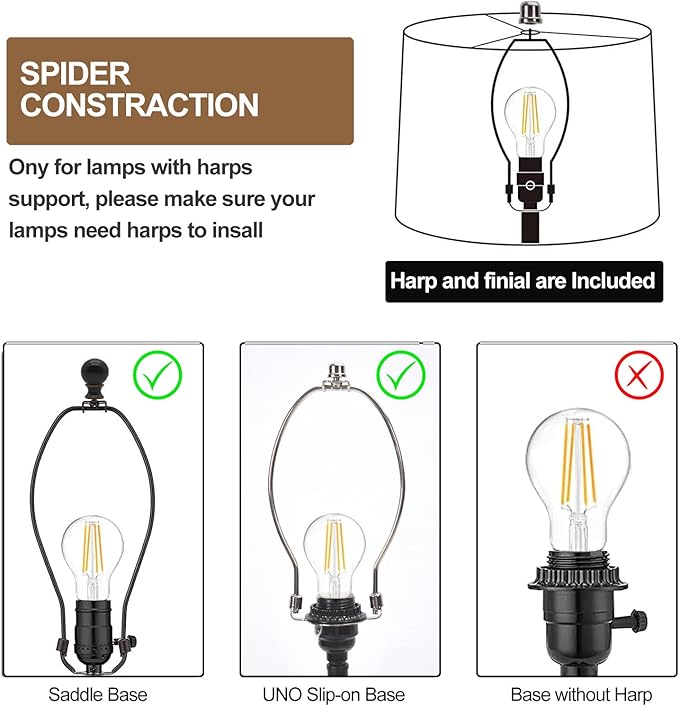 SPIDER CONSTRACTION

Ony for lamps with harps support, please make sure your lamps need harps to insall

Harp and finial are Included

Saddle Base

UNO Slip-on Base

Base without Harp