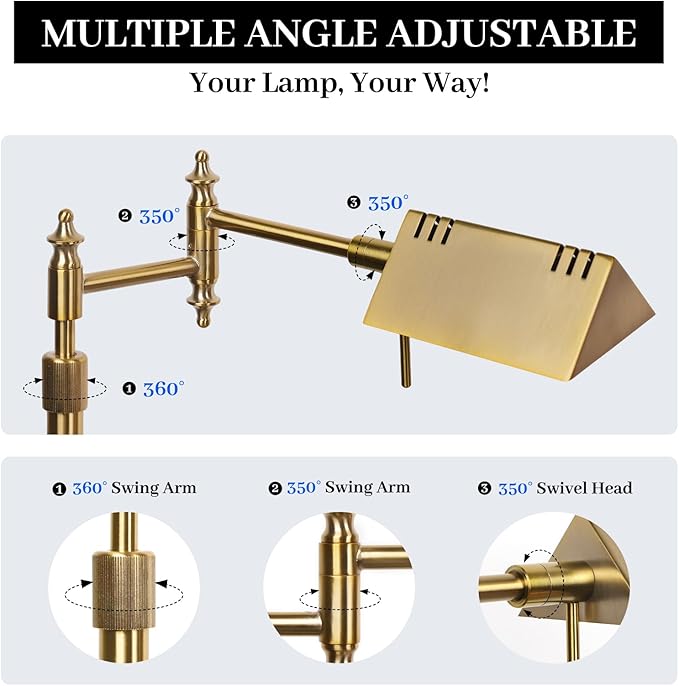 MULTIPLE ANGLE ADJUSTABLE

Your Lamp, Your Way!

❷ 350°

❸ 350°

❶ 360°

❶ 360° Swing Arm

❷ 350° Swing Arm

❸ 350° Swivel Head