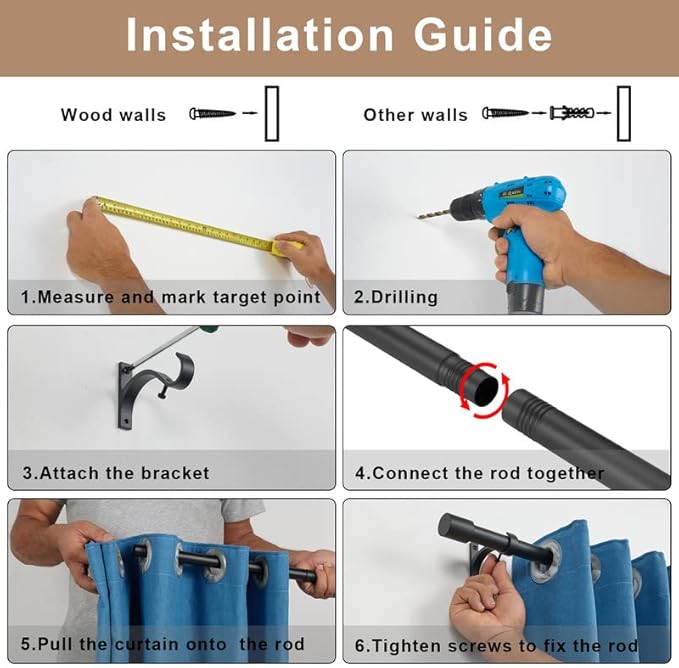 Installation Guide

Wood walls

Other walls

1.Measure and mark target point

2.Drilling

3.Attach the bracket

4.Connect the rod together

5.Pull the curtain onto the rod

6.Tighten screws to fix the rod