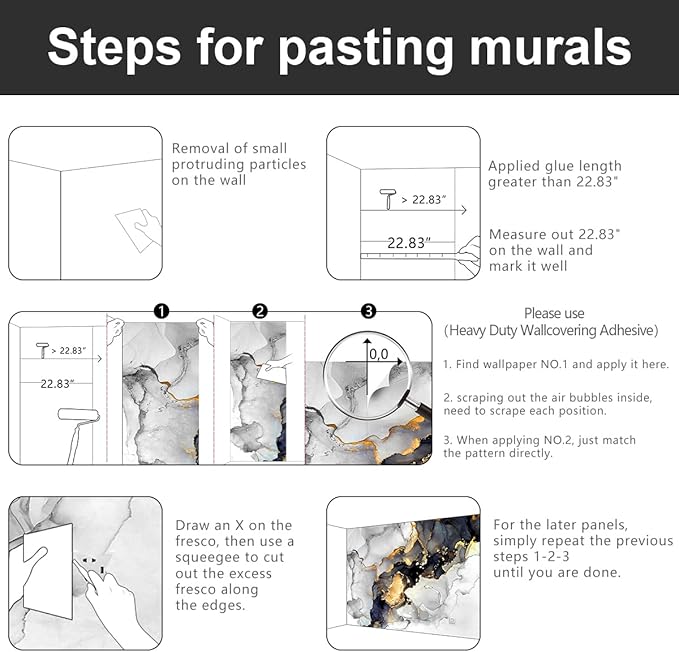 Steps for pasting murals

Removal of small protruding particles on the wall

> 22.83"

22.83"

Applied glue length greater than 22.83"

Measure out 22.83" on the wall and mark it well

> 22.83"

22.83"

1

2

3

0,0

Please use
(Heavy Duty Wallcovering Adhesive)

1. Find wallpaper NO.1 and apply it here.

2. scraping out the air bubbles inside, need to scrape each position.

3. When applying NO.2, just match the pattern directly.

Draw an X on the fresco, then use a squeegee to cut out the excess fresco along the edges.

For the later panels, simply repeat the previous steps 1-2-3 until you are done.