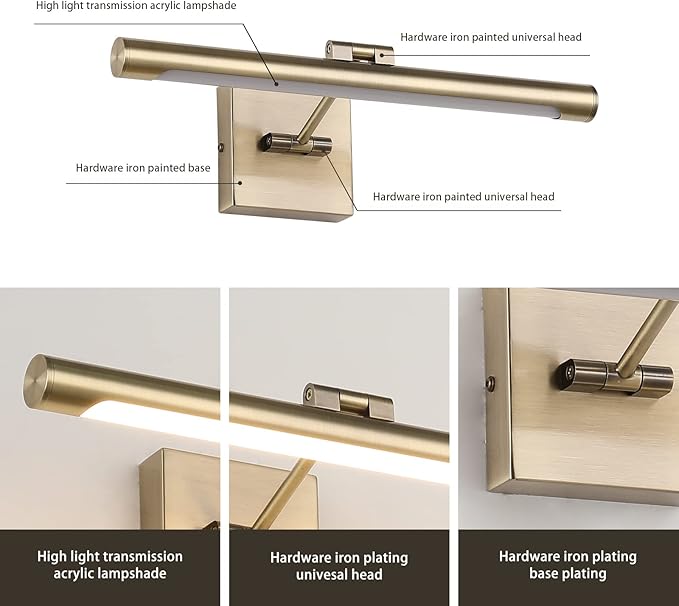 High light transmission acrylic lampshade

Hardware iron painted universal head

Hardware iron painted base

Hardware iron painted universal head

High light transmission acrylic lampshade

Hardware iron plating univesal head

Hardware iron plating base plating