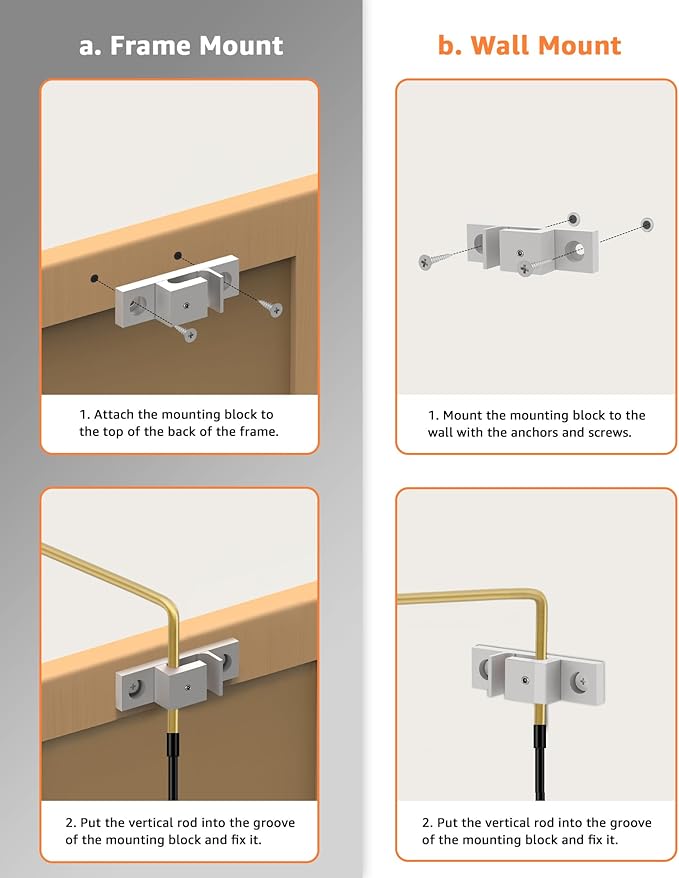 a. Frame Mount

1. Attach the mounting block to the top of the back of the frame.

2. Put the vertical rod into the groove of the mounting block and fix it.

b. Wall Mount

1. Mount the mounting block to the wall with the anchors and screws.

2. Put the vertical rod into the groove of the mounting block and fix it.