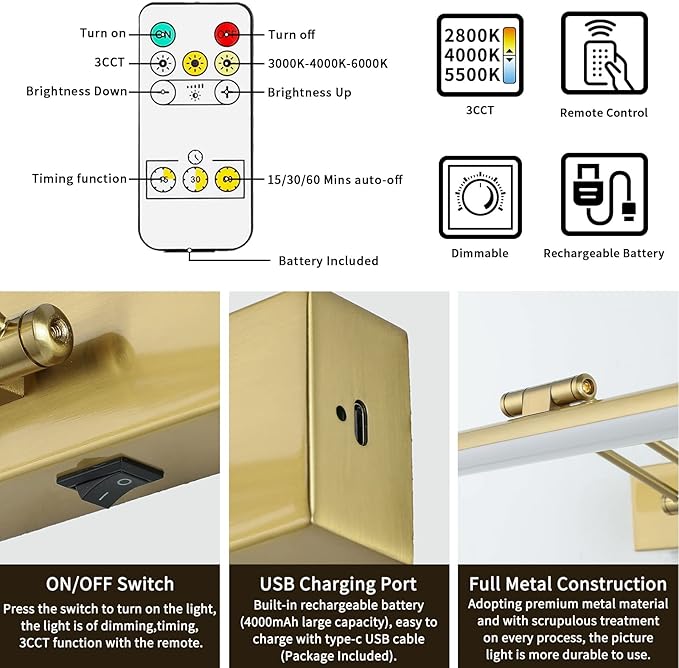 Turn on
ON
OFF
Turn off
3CCT
3000K-4000K-6000K
Brightness Down
Brightness Up
Timing function
15
30
60
15/30/60 Mins auto-off
Battery Included

2800K
4000K
5500K
3CCT

Remote Control

Dimmable

Rechargeable Battery

ON/OFF Switch
Press the switch to turn on the light, the light is of dimming,timing, 3CCT function with the remote.

USB Charging Port
Built-in rechargeable battery (4000mAh large capacity), easy to charge with type-c USB cable (Package Included).

Full Metal Construction
Adopting premium metal material and with scrupulous treatment on every process, the picture light is more durable to use.