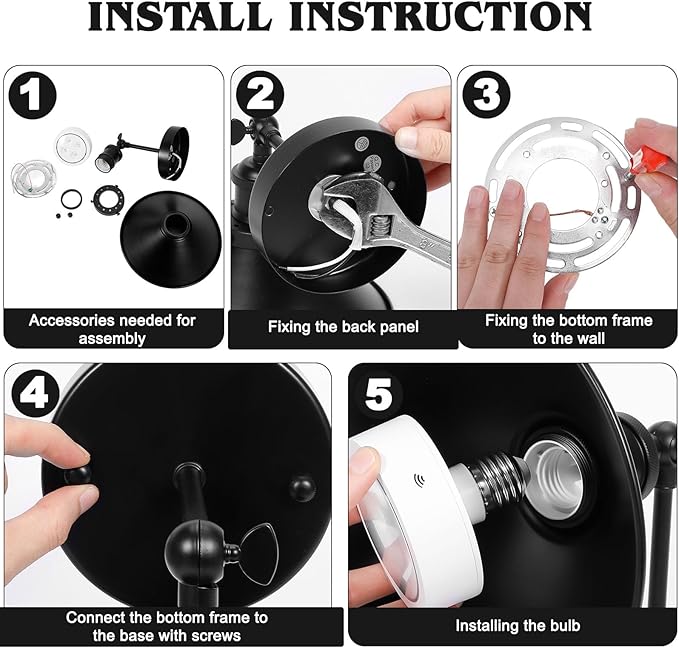 INSTALL INSTRUCTION

1
Accessories needed for assembly

2
Fixing the back panel

3
Fixing the bottom frame to the wall

4
Connect the bottom frame to the base with screws

5
Installing the bulb