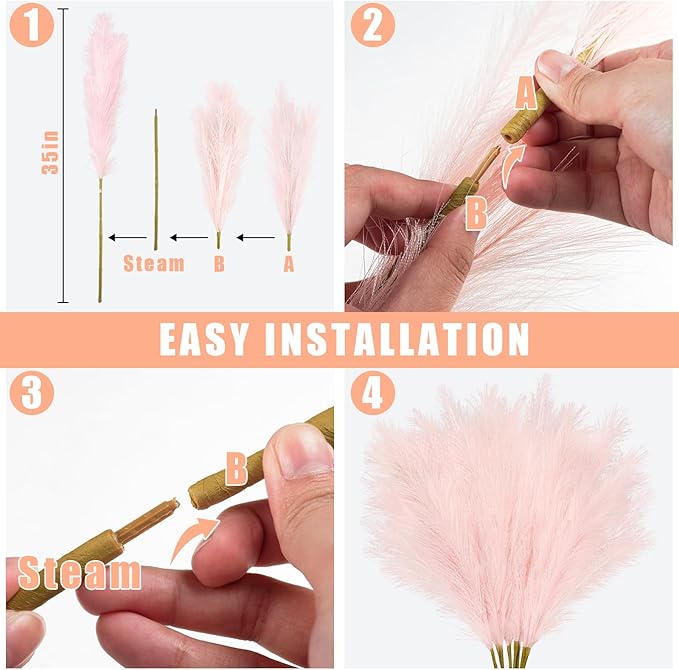 1

35in

Steam

B

A

2

A

B

EASY INSTALLATION

3

B

Steam

4