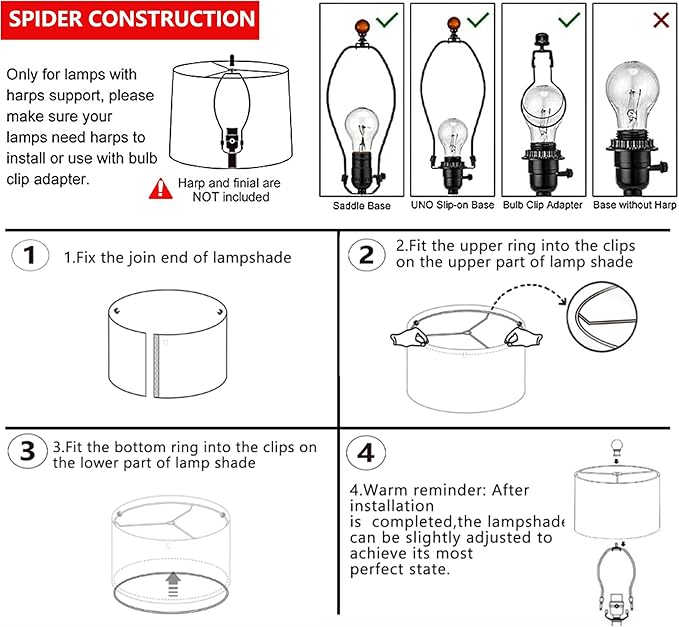 SPIDER CONSTRUCTION

Only for lamps with harps support, please make sure your lamps need harps to install or use with bulb clip adapter.

Harp and finial are NOT included

Saddle Base

UNO Slip-on Base

Bulb Clip Adapter

Base without Harp

1

1.Fix the join end of lampshade

2

2.Fit the upper ring into the clips on the upper part of lamp shade

3

3.Fit the bottom ring into the clips on the lower part of lamp shade

4

4.Warm reminder: After installation
is completed,the lampshade can be slightly adjusted to achieve its most perfect state.