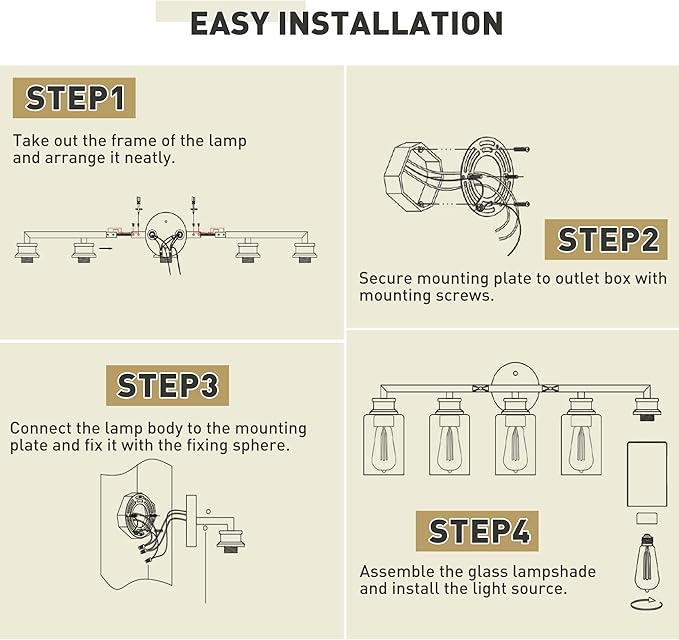 EASY INSTALLATION

STEP1

Take out the frame of the lamp and arrange it neatly.

STEP2

Secure mounting plate to outlet box with mounting screws.

STEP3

Connect the lamp body to the mounting plate and fix it with the fixing sphere.

STEP4

Assemble the glass lampshade and install the light source.