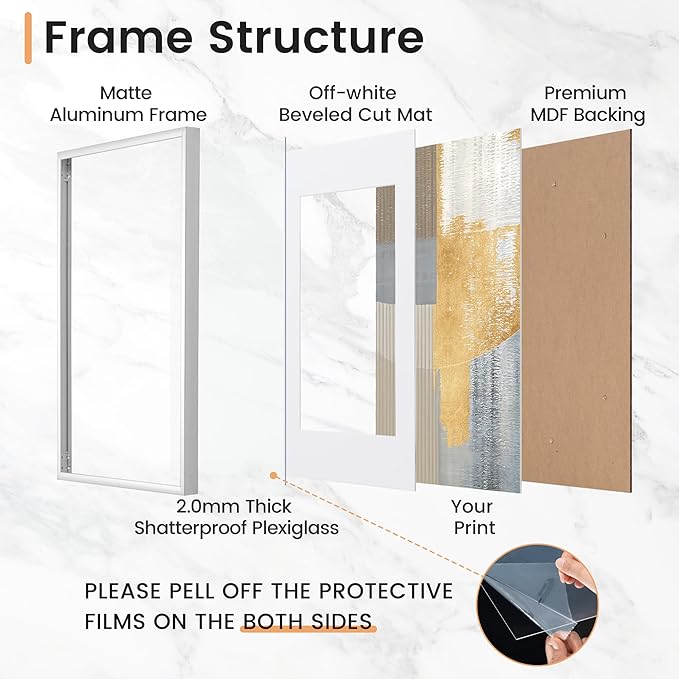 Frame Structure

Matte Aluminum Frame

Off-white Beveled Cut Mat

Premium MDF Backing

2.0mm Thick Shatterproof Plexiglass

Your Print

PLEASE PELL OFF THE PROTECTIVE FILMS ON THE BOTH SIDES