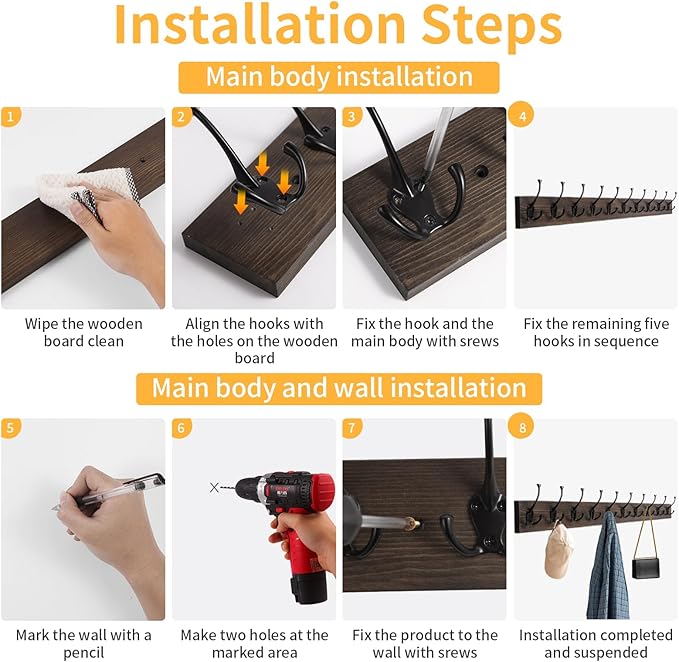 Installation Steps

Main body installation

1
Wipe the wooden board clean

2
Align the hooks with the holes on the wooden board

3
Fix the hook and the main body with srews

4
Fix the remaining five hooks in sequence

Main body and wall installation

5
Mark the wall with a pencil

6
Make two holes at the marked area

7
Fix the product to the wall with srews

8
Installation completed and suspended