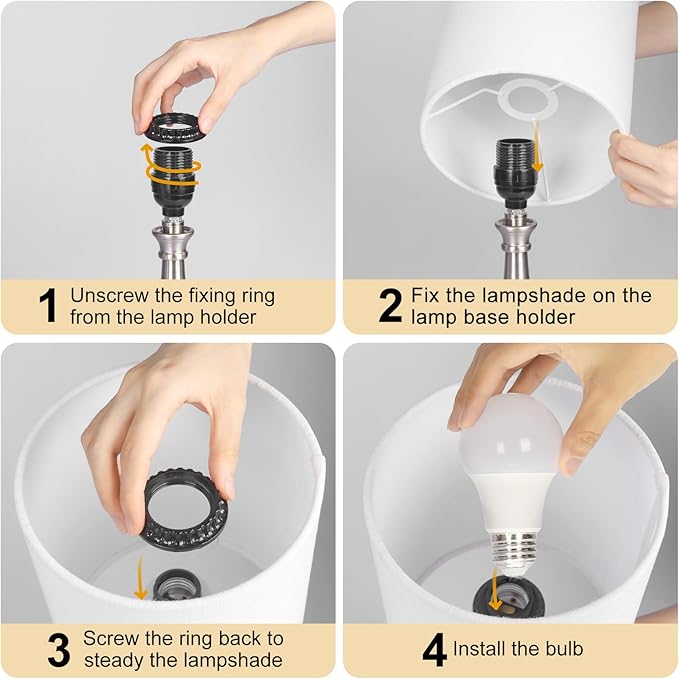 1 Unscrew the fixing ring from the lamp holder

2 Fix the lampshade on the lamp base holder

3 Screw the ring back to steady the lampshade

4 Install the bulb