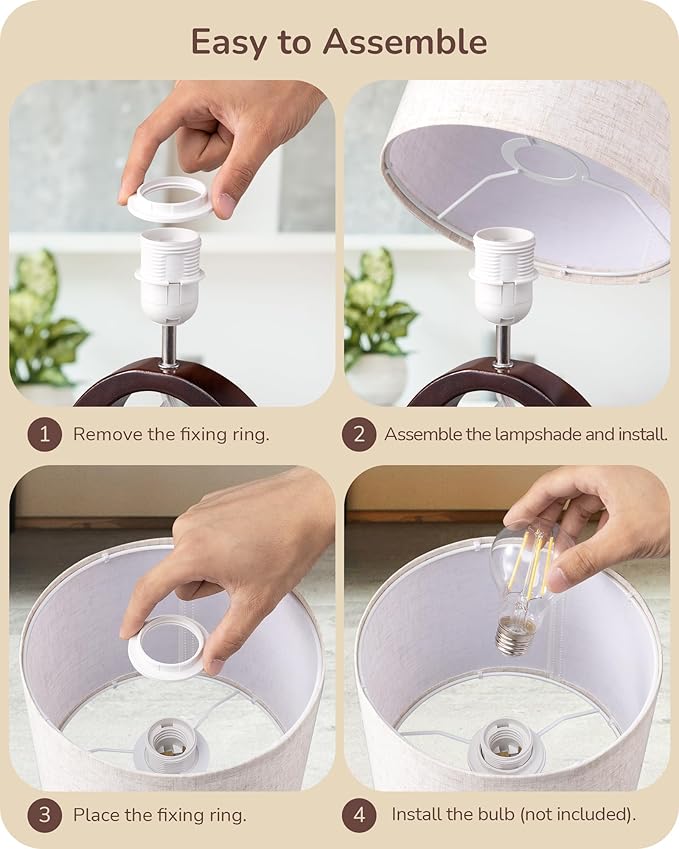 Easy to Assemble

1 Remove the fixing ring.

2 Assemble the lampshade and install.

3 Place the fixing ring.

4 Install the bulb (not included).