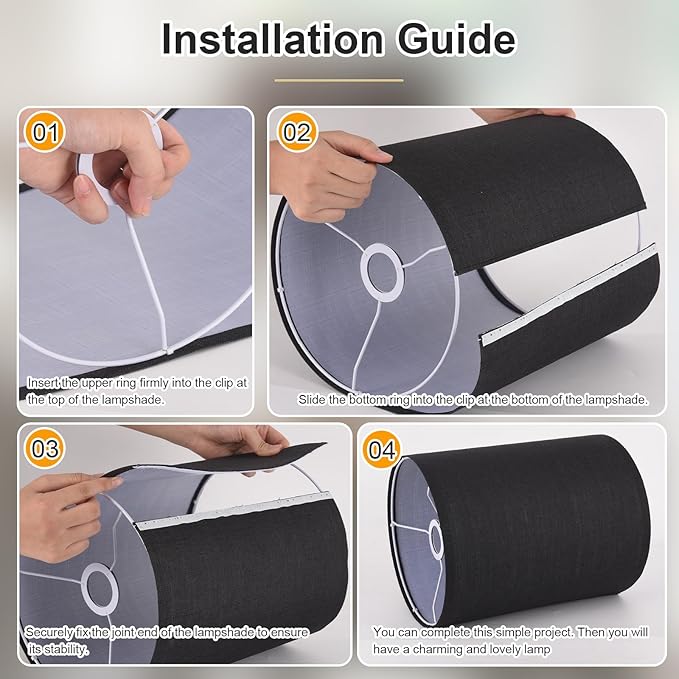 Installation Guide

01

Insert the upper ring firmly into the clip at the top of the lampshade.

02

Slide the bottom ring into the clip at the bottom of the lampshade.

03

Securely fix the joint end of the lampshade to ensure its stability.

04

You can complete this simple project. Then you will have a charming and lovely lamp