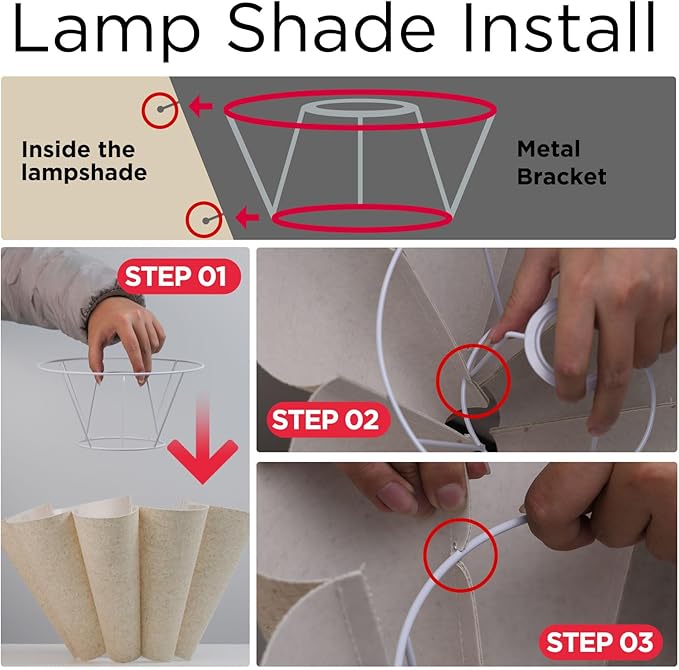 Lamp Shade Install

Inside the lampshade

Metal Bracket

STEP 01

STEP 02

STEP 03