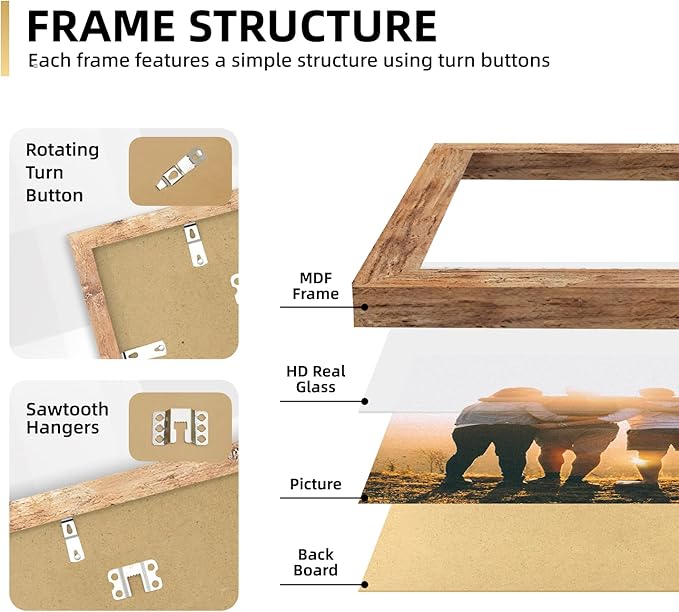 FRAME STRUCTURE
Each frame features a simple structure using turn buttons

Rotating Turn Button

Sawtooth Hangers

MDF Frame

HD Real Glass

Picture

Back Board