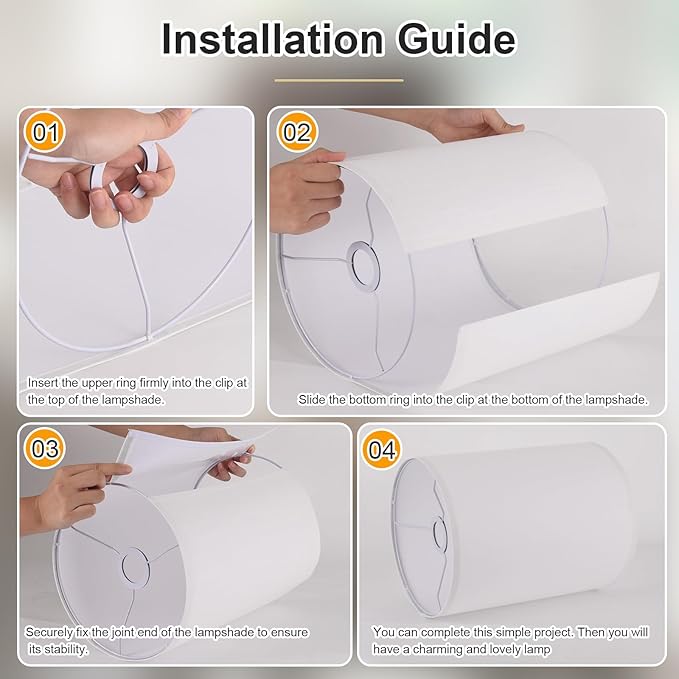 Installation Guide

01

Insert the upper ring firmly into the clip at the top of the lampshade.

02

Slide the bottom ring into the clip at the bottom of the lampshade.

03

Securely fix the joint end of the lampshade to ensure its stability.

04

You can complete this simple project. Then you will have a charming and lovely lamp