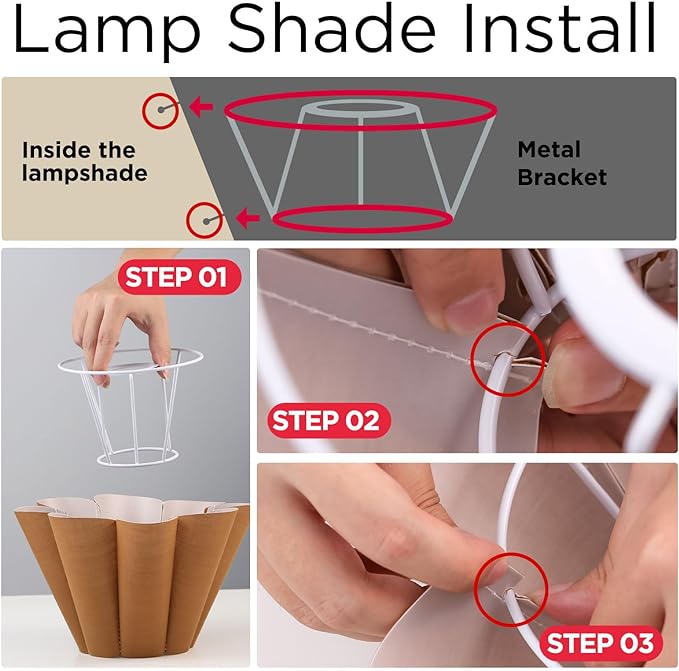 Lamp Shade Install

Inside the lampshade

Metal Bracket

STEP 01

STEP 02

STEP 03