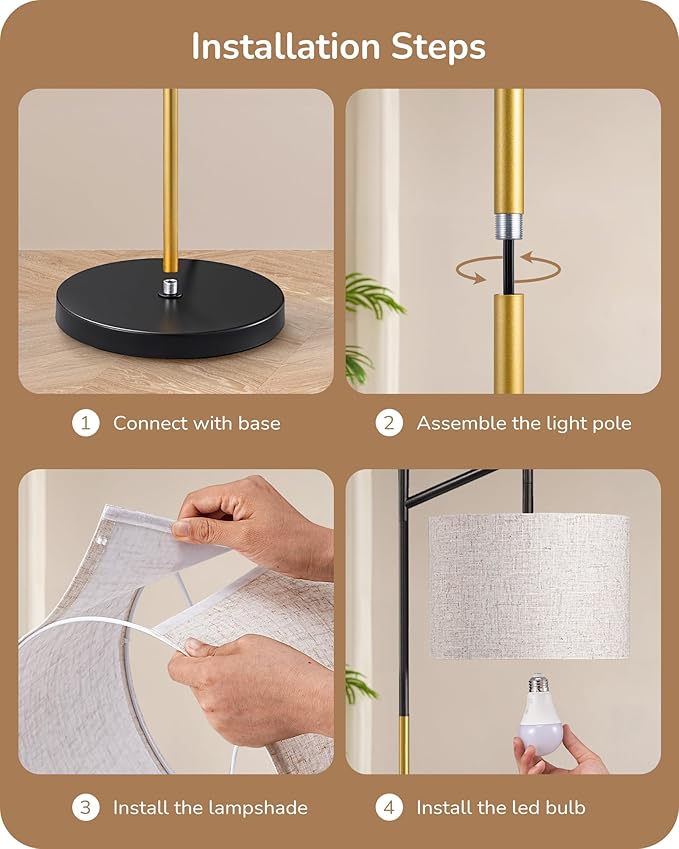 Installation Steps

1 Connect with base

2 Assemble the light pole

3 Install the lampshade

4 Install the led bulb