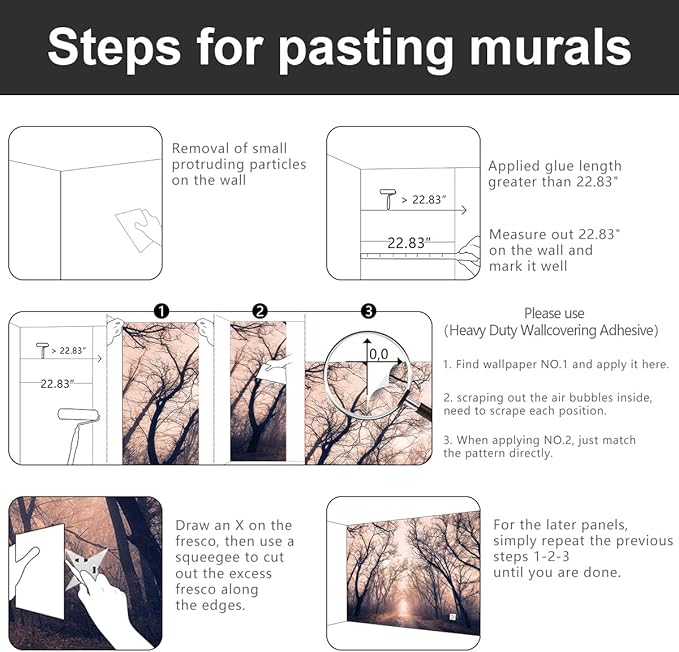 Steps for pasting murals

Removal of small protruding particles on the wall

> 22.83"

22.83"

Applied glue length greater than 22.83"

Measure out 22.83" on the wall and mark it well

> 22.83"

22.83"

1

2

3

0,0

Please use
(Heavy Duty Wallcovering Adhesive)

1. Find wallpaper NO.1 and apply it here.

2. scraping out the air bubbles inside, need to scrape each position.

3. When applying NO.2, just match the pattern directly.

Draw an X on the fresco, then use a squeegee to cut out the excess fresco along the edges.

For the later panels, simply repeat the previous steps 1-2-3 until you are done.