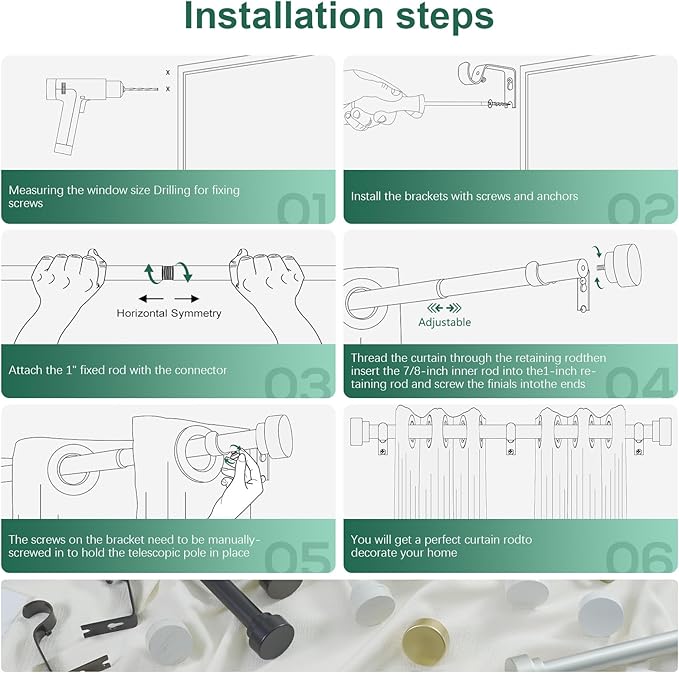 Installation steps

x
x

Measuring the window size Drilling for fixing screws

01

Install the brackets with screws and anchors

02

Horizontal Symmetry

Attach the 1" fixed rod with the connector

03

Adjustable

Thread the curtain through the retaining rodthen insert the 7/8-inch inner rod into the1-inch retaining rod and screw the finials intothe ends

04

The screws on the bracket need to be manually-screwed in to hold the telescopic pole in place

05

You will get a perfect curtain rodto decorate your home

06