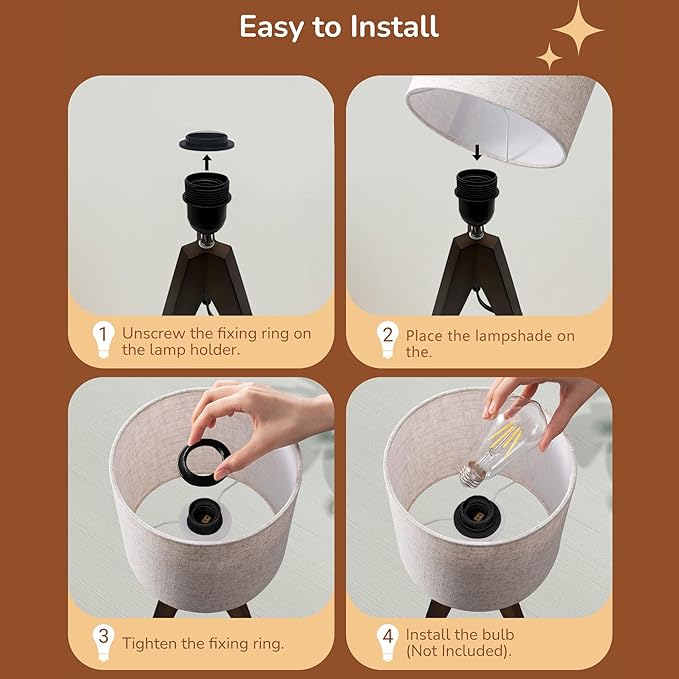 Easy to Install

1 Unscrew the fixing ring on the lamp holder.

2 Place the lampshade on the.

3 Tighten the fixing ring.

4 Install the bulb (Not Included).