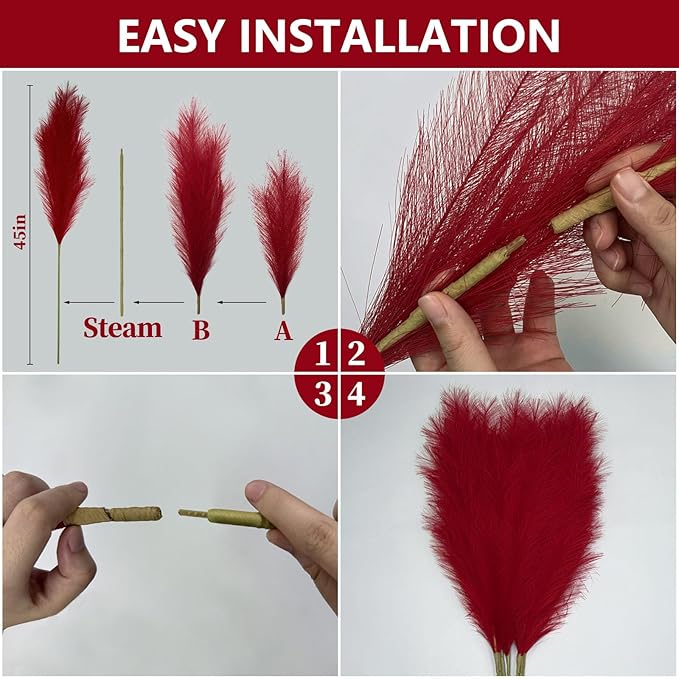 EASY INSTALLATION

45in

Steam B A

1 2
3 4