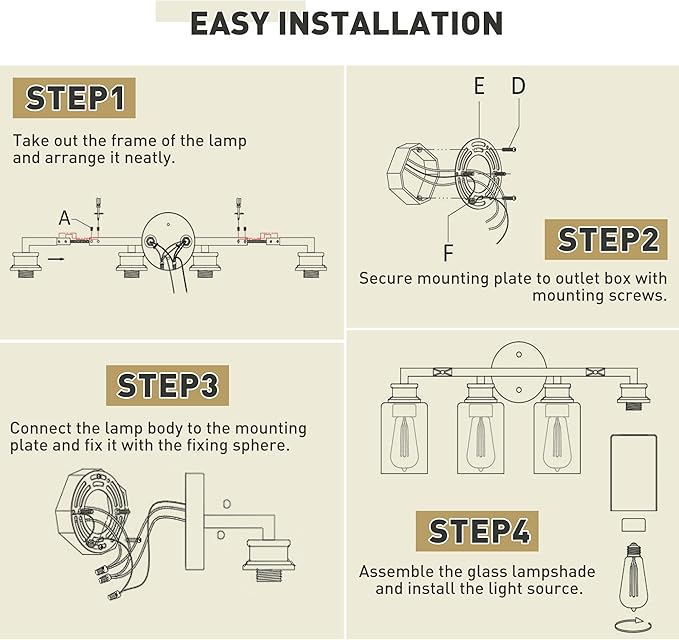 EASY INSTALLATION

STEP1

Take out the frame of the lamp and arrange it neatly.

A

E D

F

STEP2

Secure mounting plate to outlet box with mounting screws.

STEP3

Connect the lamp body to the mounting plate and fix it with the fixing sphere.

STEP4

Assemble the glass lampshade and install the light source.