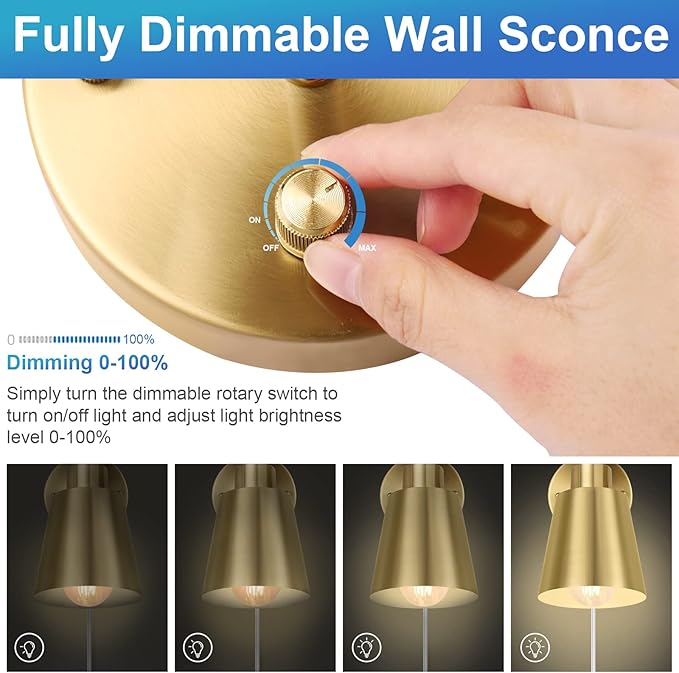 Fully Dimmable Wall Sconce

ON
OFF
MAX

0 100%

Dimming 0-100%

Simply turn the dimmable rotary switch to turn on/off light and adjust light brightness level 0-100%