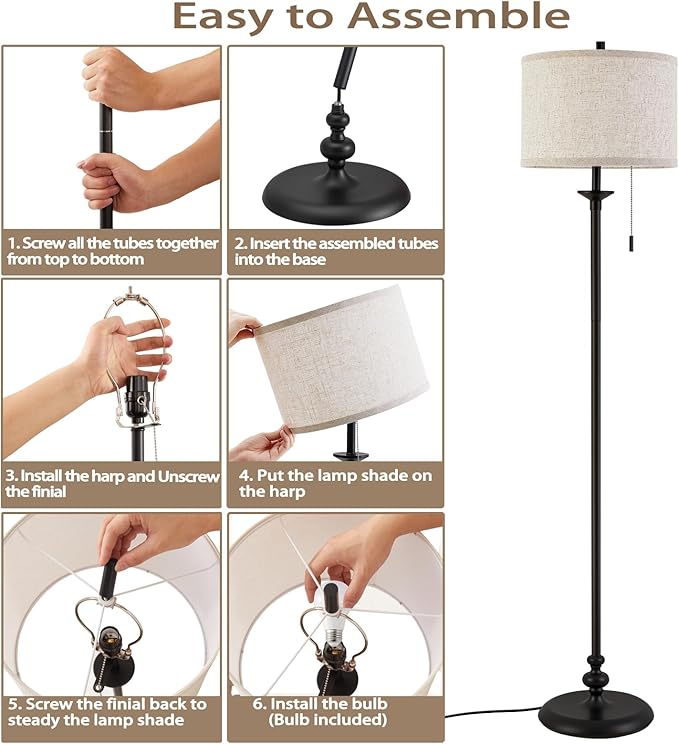 Easy to Assemble

1. Screw all the tubes together from top to bottom

2. Insert the assembled tubes into the base

3. Install the harp and Unscrew the finial

4. Put the lamp shade on the harp

5. Screw the finial back to steady the lamp shade

6. Install the bulb (Bulb included)