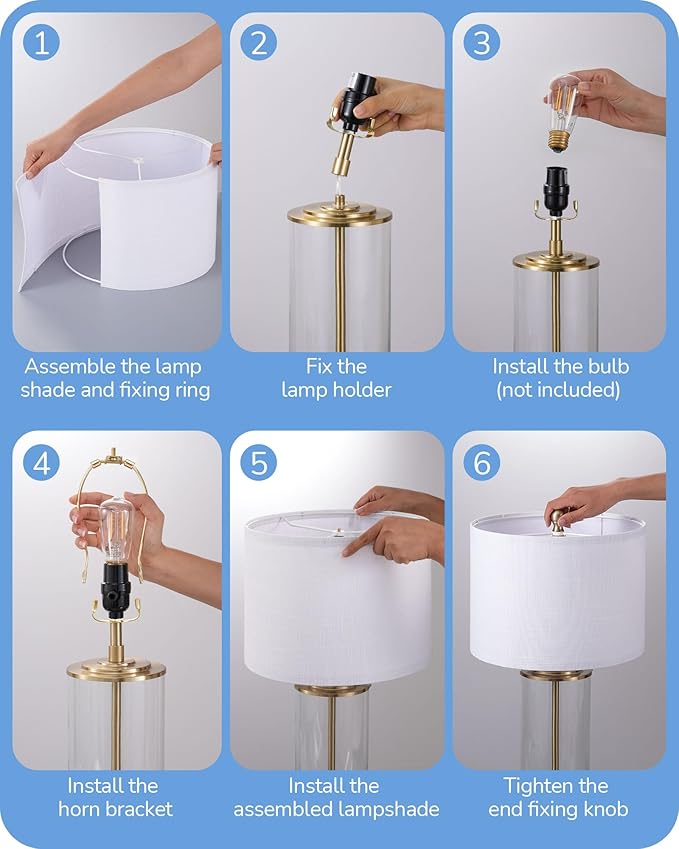 1
Assemble the lamp shade and fixing ring

2
Fix the lamp holder

3
Install the bulb (not included)

4
Install the horn bracket

5
Install the assembled lampshade

6
Tighten the end fixing knob