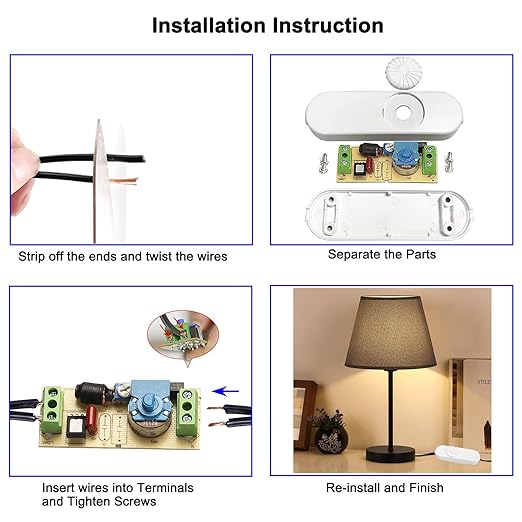 Installation Instruction

Strip off the ends and twist the wires

Separate the Parts

Insert wires into Terminals and Tighten Screws

Re-install and Finish