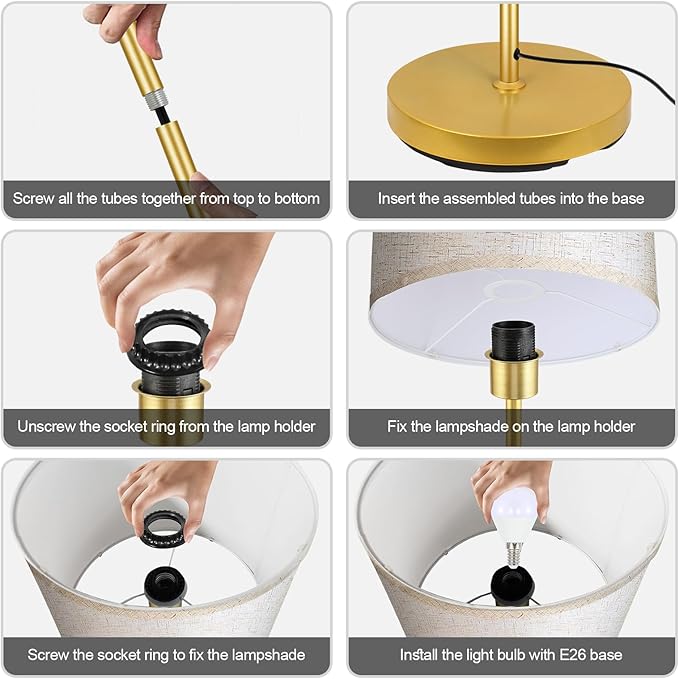 Screw all the tubes together from top to bottom

Insert the assembled tubes into the base

Unscrew the socket ring from the lamp holder

Fix the lampshade on the lamp holder

Screw the socket ring to fix the lampshade

Install the light bulb with E26 base