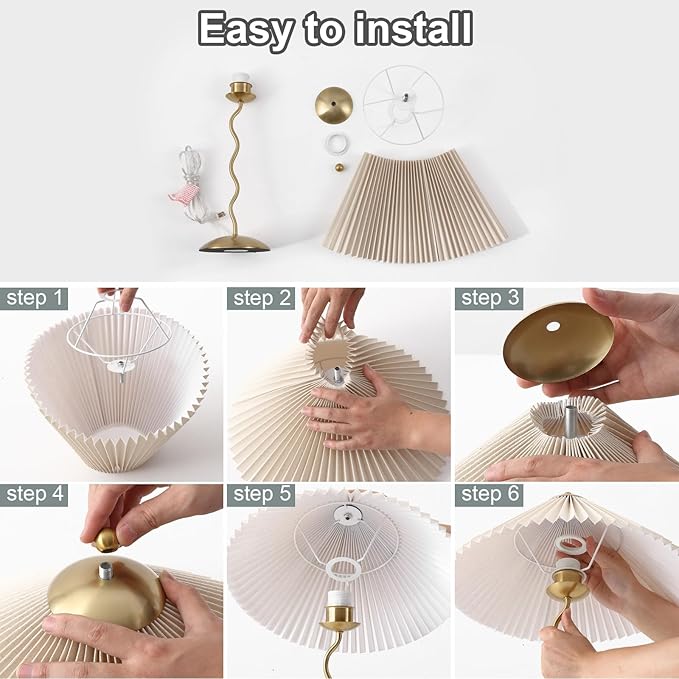 Easy to install

step 1

step 2

step 3

step 4

step 5

step 6