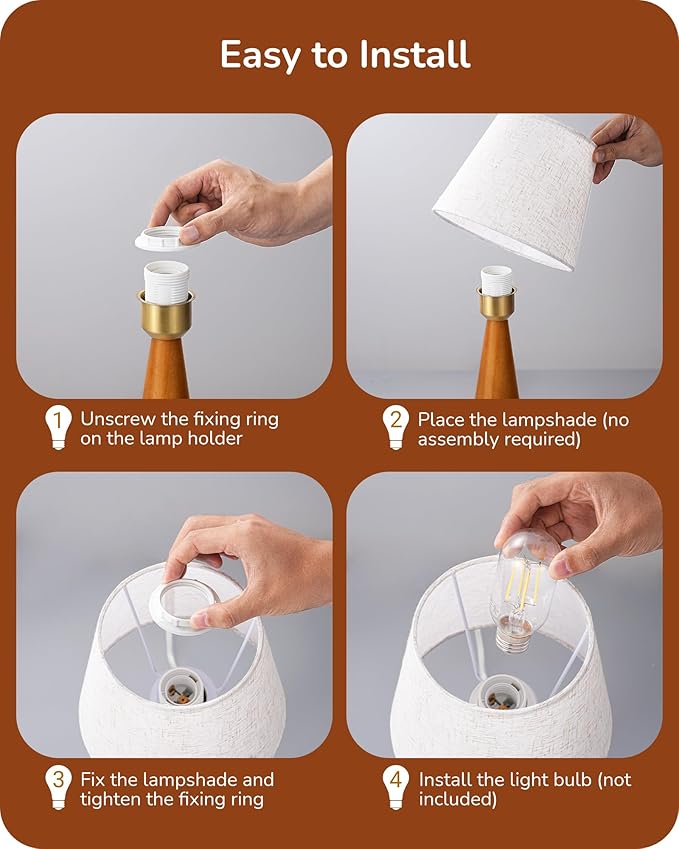 Easy to Install

1 Unscrew the fixing ring on the lamp holder

2 Place the lampshade (no assembly required)

3 Fix the lampshade and tighten the fixing ring

4 Install the light bulb (not included)