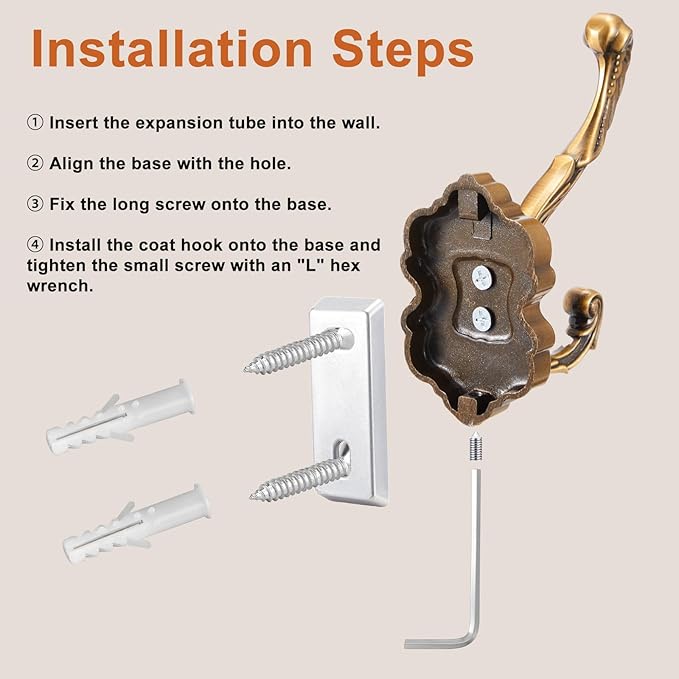 Installation Steps

① Insert the expansion tube into the wall.

② Align the base with the hole.

③ Fix the long screw onto the base.

④ Install the coat hook onto the base and tighten the small screw with an "L" hex wrench.