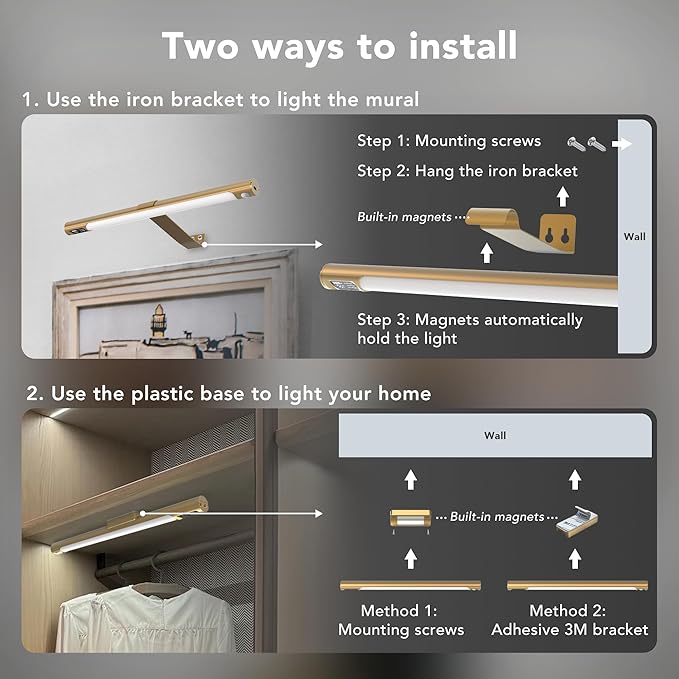 Two ways to install

1. Use the iron bracket to light the mural

Step 1: Mounting screws

Step 2: Hang the iron bracket

Built-in magnets

Wall

Step 3: Magnets automatically hold the light

2. Use the plastic base to light your home

Wall

Built-in magnets

Method 1: Mounting screws

Method 2: Adhesive 3M bracket