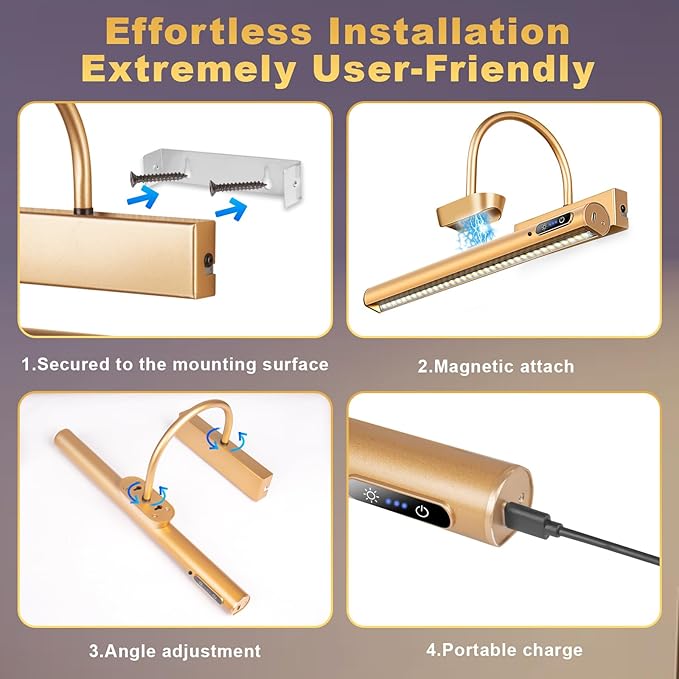 Effortless Installation
Extremely User-Friendly

1.Secured to the mounting surface

2.Magnetic attach

3.Angle adjustment

4.Portable charge