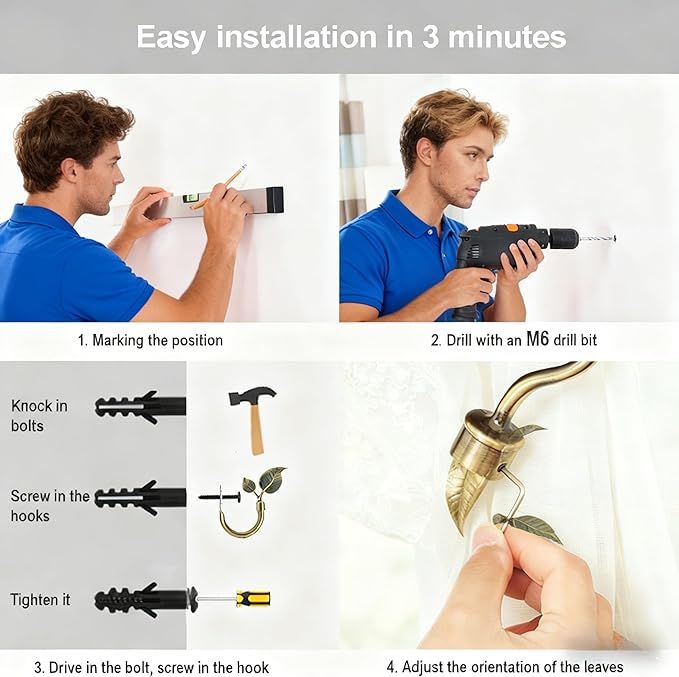 Easy installation in 3 minutes

1. Marking the position

2. Drill with an M6 drill bit

Knock in bolts

Screw in the hooks

Tighten it

3. Drive in the bolt, screw in the hook

4. Adjust the orientation of the leaves