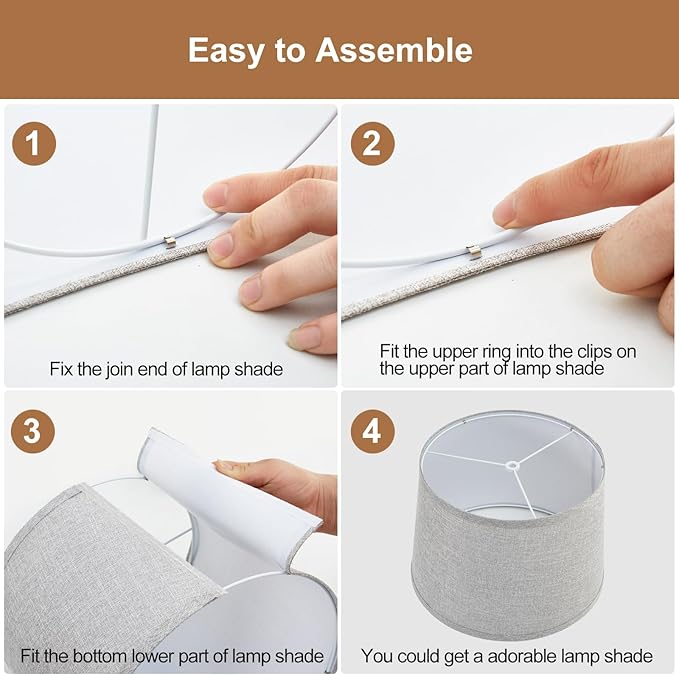 Easy to Assemble

1

Fix the join end of lamp shade

2

Fit the upper ring into the clips on the upper part of lamp shade

3

Fit the bottom lower part of lamp shade

4

You could get a adorable lamp shade