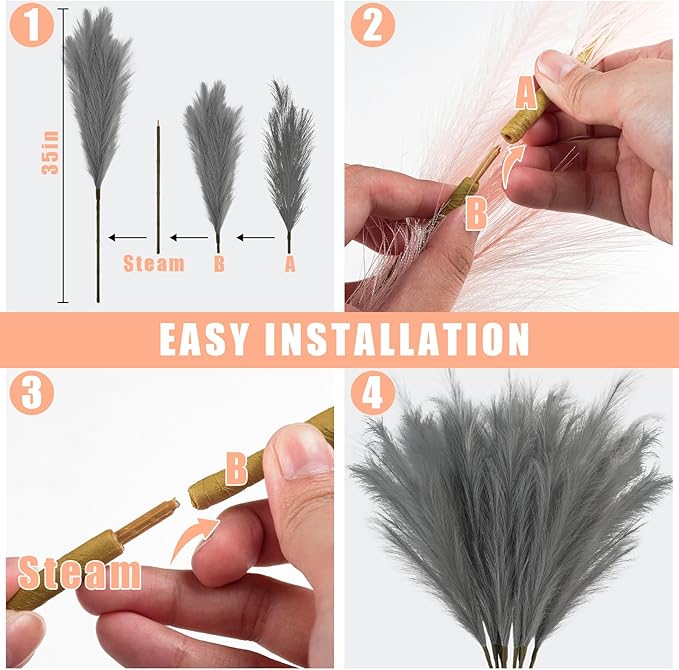 1

35in

Steam B A

2

A

B

EASY INSTALLATION

3

B

Steam

4