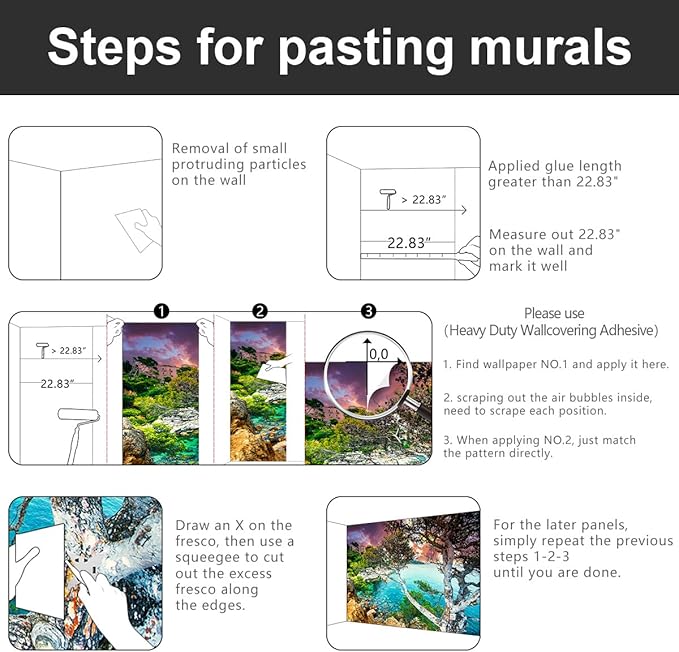 Steps for pasting murals

Removal of small protruding particles on the wall

> 22.83"

22.83"

Applied glue length greater than 22.83"

Measure out 22.83" on the wall and mark it well

> 22.83"

22.83"

1

2

3

0,0

Please use (Heavy Duty Wallcovering Adhesive)

1. Find wallpaper NO.1 and apply it here.

2. scraping out the air bubbles inside, need to scrape each position.

3. When applying NO.2, just match the pattern directly.

Draw an X on the fresco, then use a squeegee to cut out the excess fresco along the edges.

For the later panels, simply repeat the previous steps 1-2-3 until you are done.