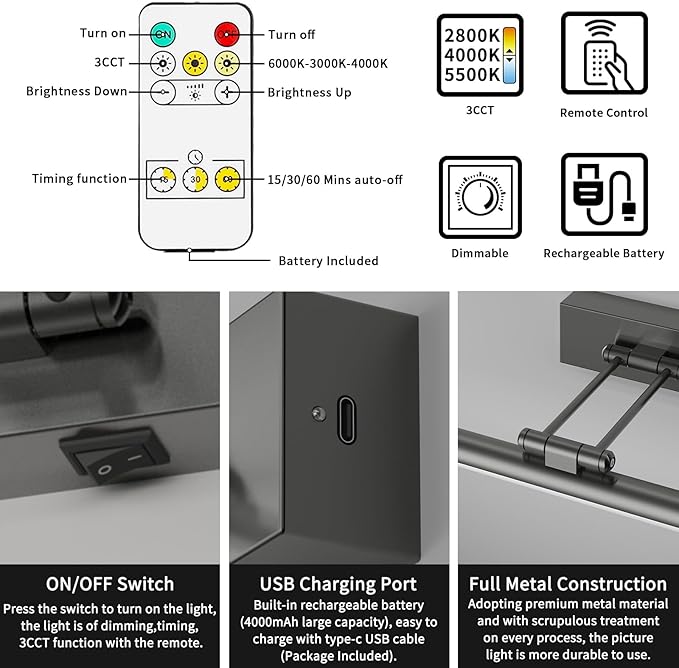 Turn on
ON
Turn off
3CCT
6000K-3000K-4000K
Brightness Down
Brightness Up
Timing function
15
30
60
15/30/60 Mins auto-off
Battery Included

2800K
4000K
5500K
3CCT

Remote Control

Dimmable

Rechargeable Battery

ON/OFF Switch
Press the switch to turn on the light, the light is of dimming,timing, 3CCT function with the remote.

USB Charging Port
Built-in rechargeable battery (4000mAh large capacity), easy to charge with type-c USB cable (Package Included).

Full Metal Construction
Adopting premium metal material and with scrupulous treatment on every process, the picture light is more durable to use.