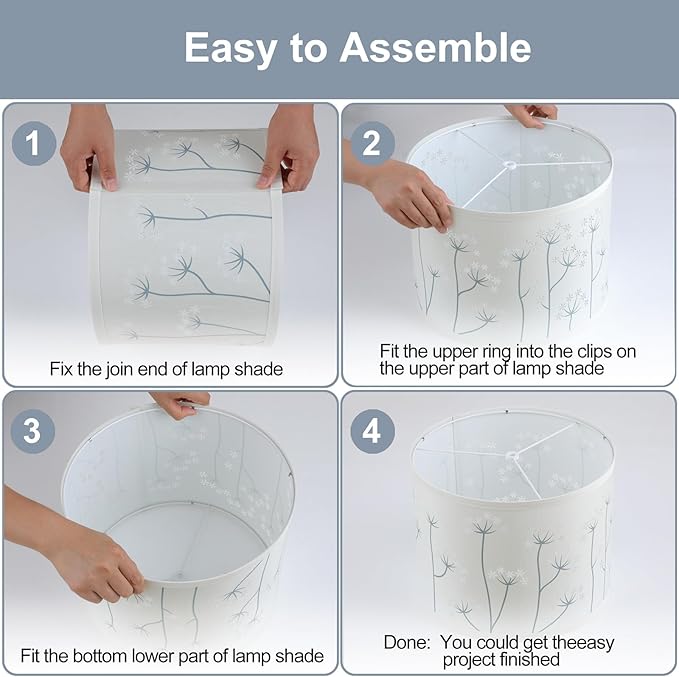 Easy to Assemble

1

Fix the join end of lamp shade

2

Fit the upper ring into the clips on the upper part of lamp shade

3

Fit the bottom lower part of lamp shade

4

Done: You could get theeasy project finished