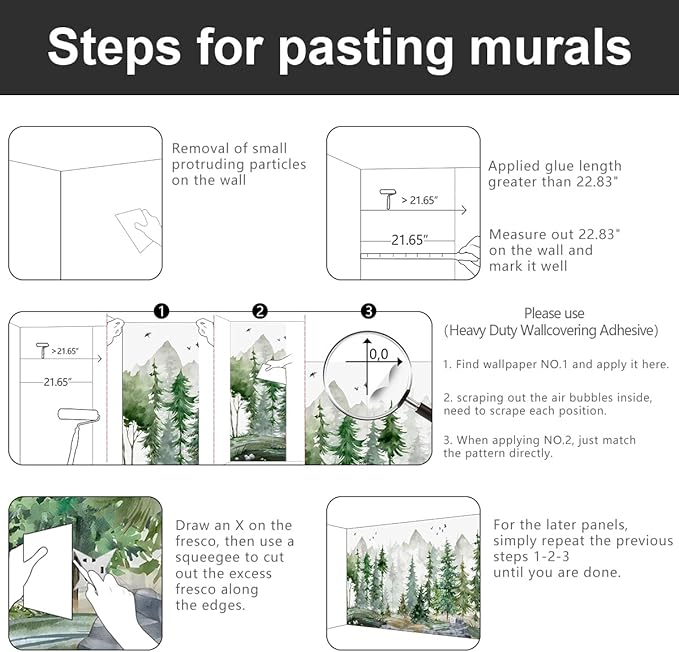 Steps for pasting murals

Removal of small protruding particles on the wall

> 21.65"

21.65"

Applied glue length greater than 22.83"

Measure out 22.83" on the wall and mark it well

> 21.65"

21.65"

1

2

3

0,0

Please use (Heavy Duty Wallcovering Adhesive)

1. Find wallpaper NO.1 and apply it here.

2. scraping out the air bubbles inside, need to scrape each position.

3. When applying NO.2, just match the pattern directly.

Draw an X on the fresco, then use a squeegee to cut out the excess fresco along the edges.

For the later panels, simply repeat the previous steps 1-2-3 until you are done.