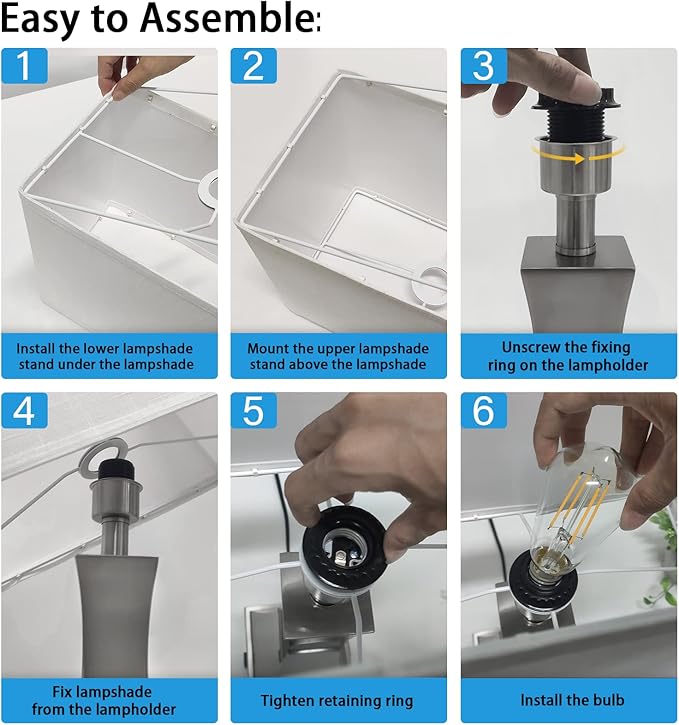 Easy to Assemble:

1

Install the lower lampshade stand under the lampshade

2

Mount the upper lampshade stand above the lampshade

3

Unscrew the fixing ring on the lampholder

4

Fix lampshade from the lampholder

5

Tighten retaining ring

6

Install the bulb