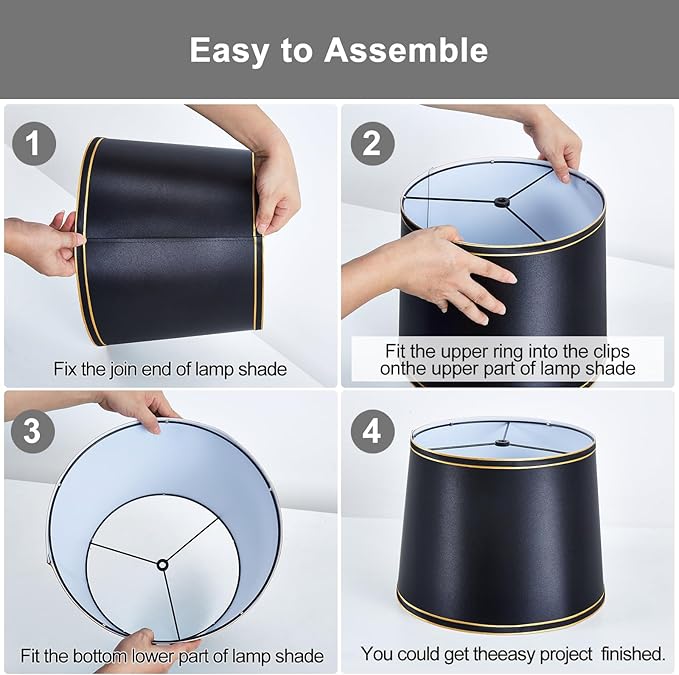 Easy to Assemble

1

Fix the join end of lamp shade

2

Fit the upper ring into the clips onthe upper part of lamp shade

3

Fit the bottom lower part of lamp shade

4

You could get theeasy project finished.