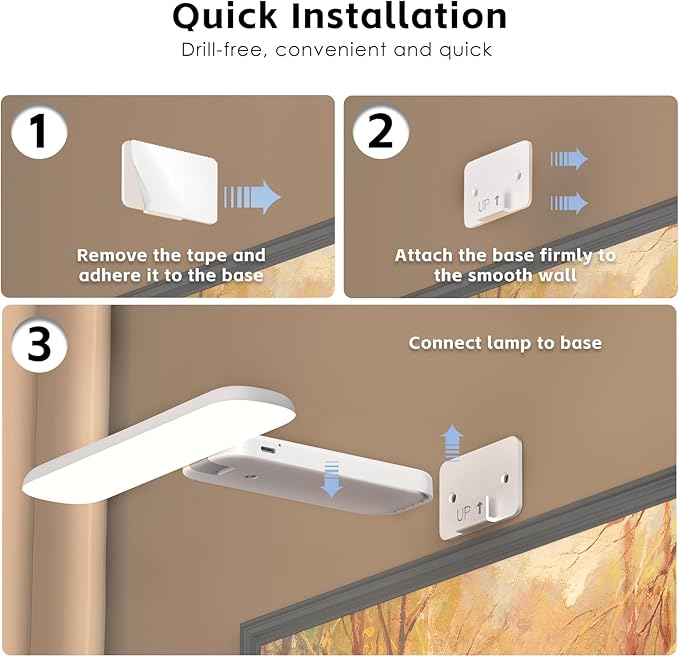 Quick Installation

Drill-free, convenient and quick

1

Remove the tape and adhere it to the base

2

UP ↑

Attach the base firmly to the smooth wall

3

Connect lamp to base

UP ↑