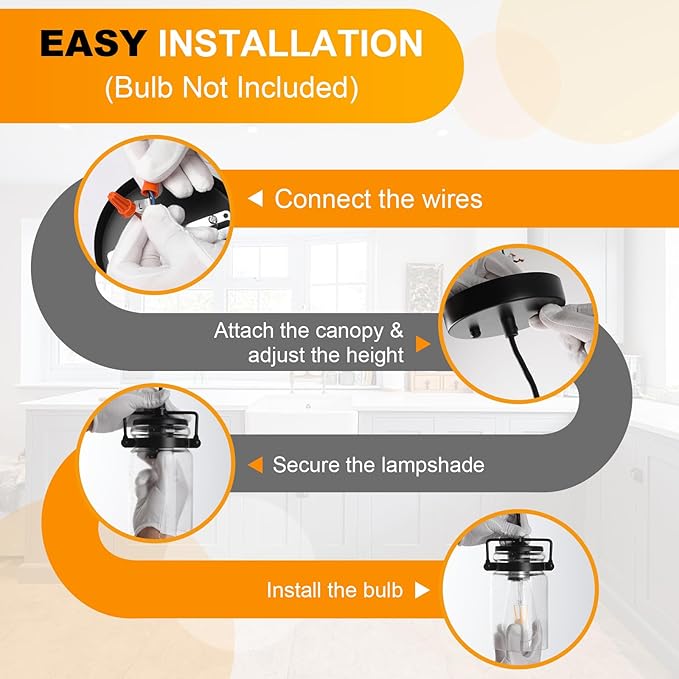 EASY INSTALLATION
(Bulb Not Included)

◀ Connect the wires

Attach the canopy & adjust the height ▶

◀ Secure the lampshade

Install the bulb ▶